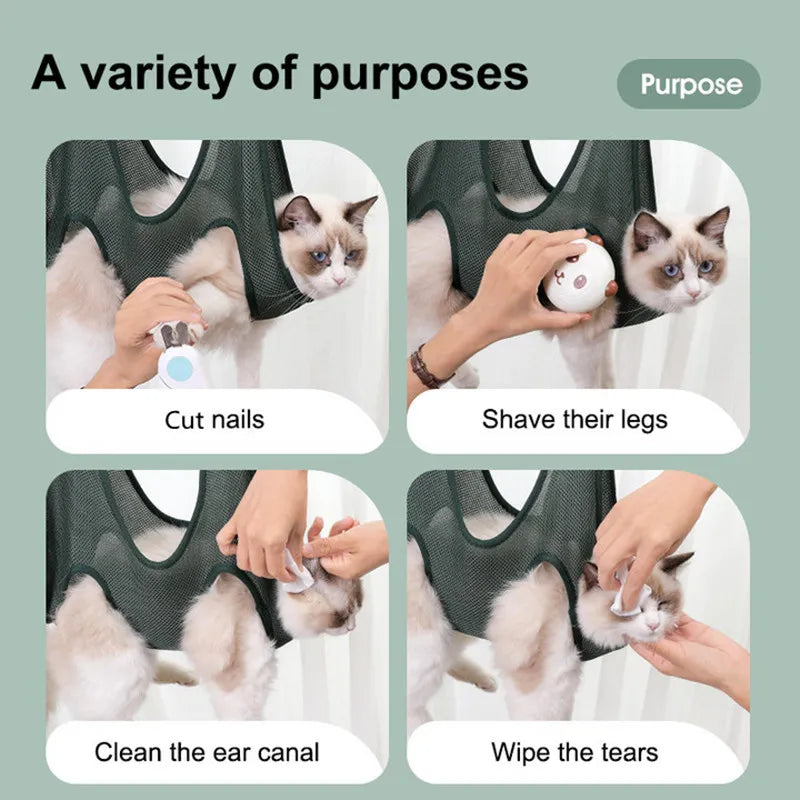 A variety of purposes

Purpose

Cut nails

Shave their legs

Clean the ear canal

Wipe the tears